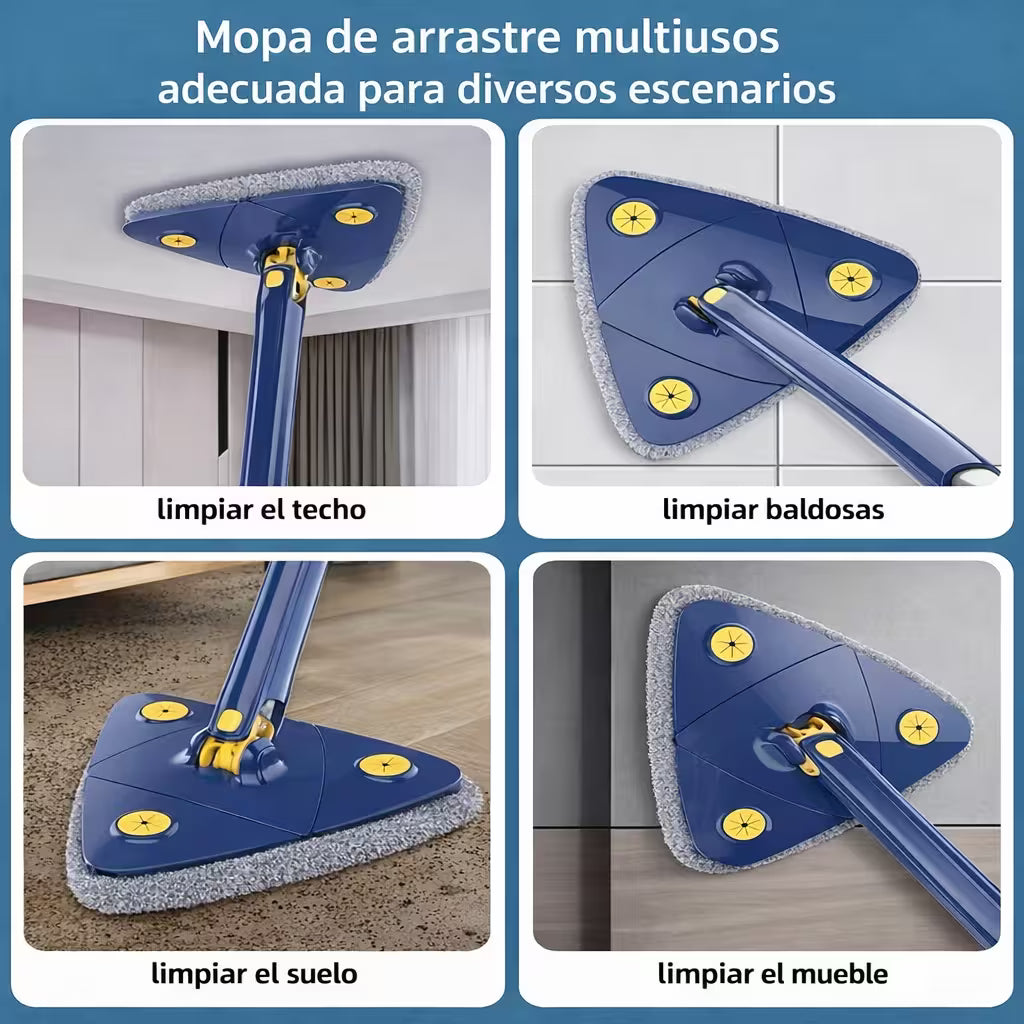 Mopa de arrastre multiusos
adecuada para diversos escenarios

limpiar el techo

limpiar baldosas

limpiar el suelo

limpiar el mueble